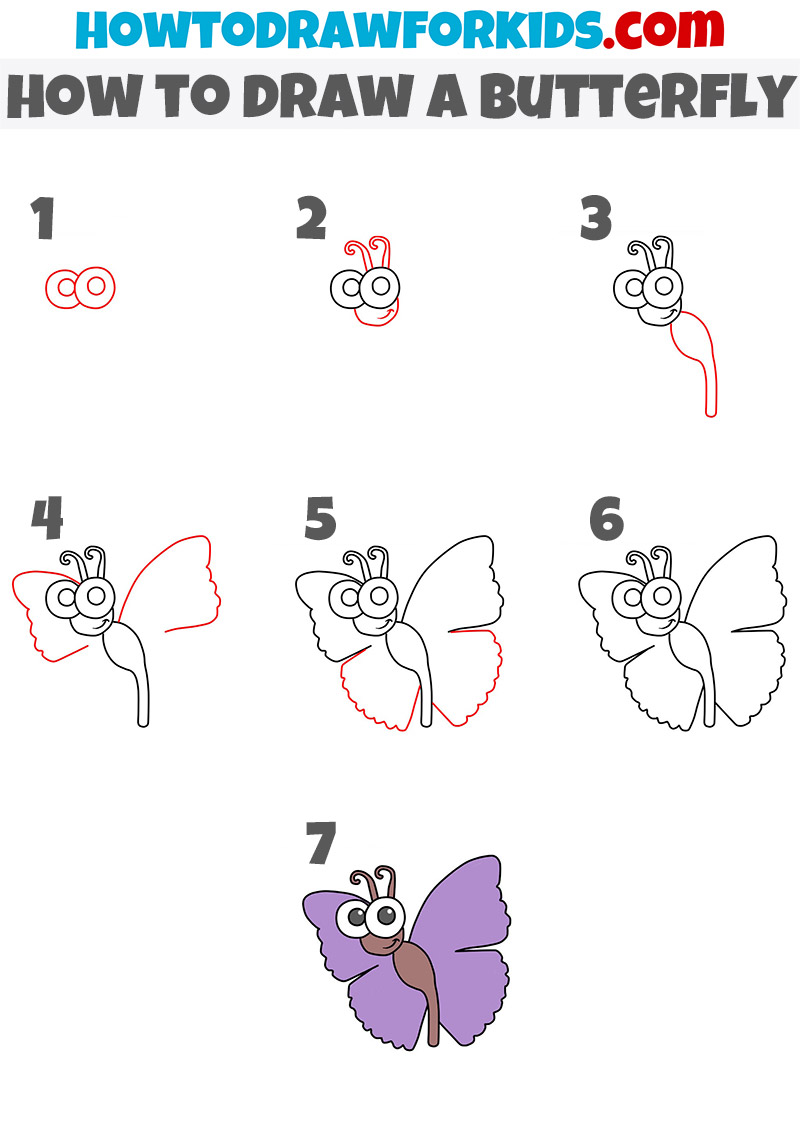 HOWTODRAWFORKIDS.com
HOW TO DRAW A BUTTERFLY

1

2

3

4

5

6

7