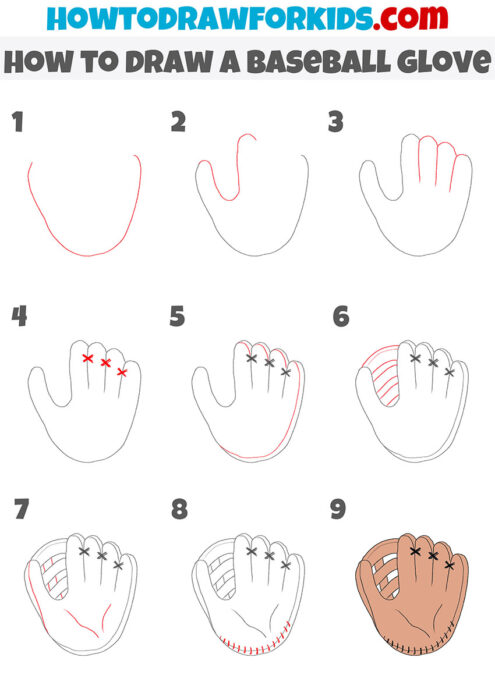 HOWTODRAWFORKIDS.com
HOW TO DRAW A BASEBALL GLOVE
1
2
3
4
5
6
7
8
9