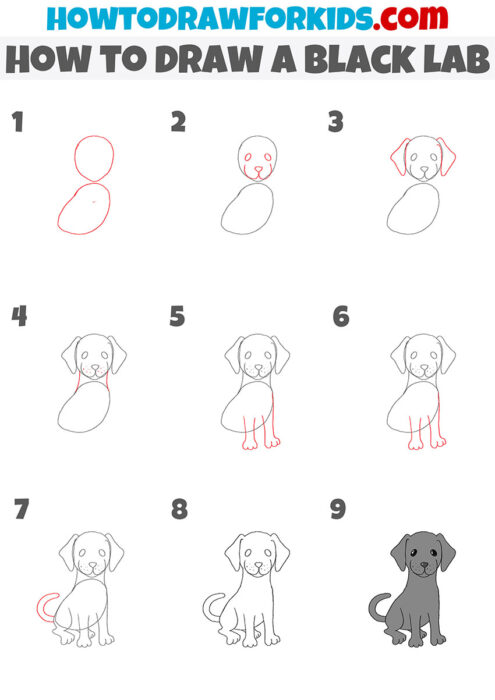 HOWTODRAWFORKIDS.com
HOW TO DRAW A BLACK LAB

1

2

3

4

5

6

7

8

9