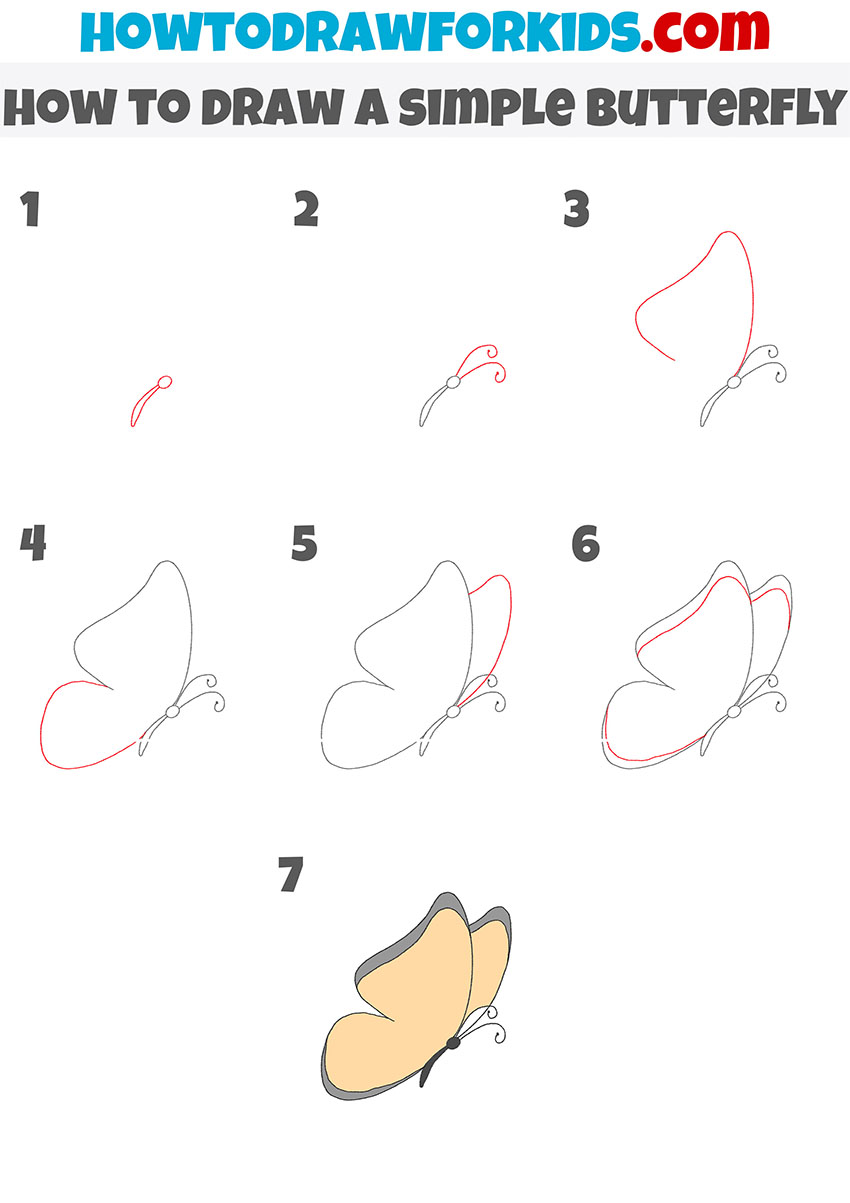 HOWTODRAWFORKIDS.com

HOW TO DRAW A SIMPLE BUTTERFLY

1

2

3

4

5

6

7