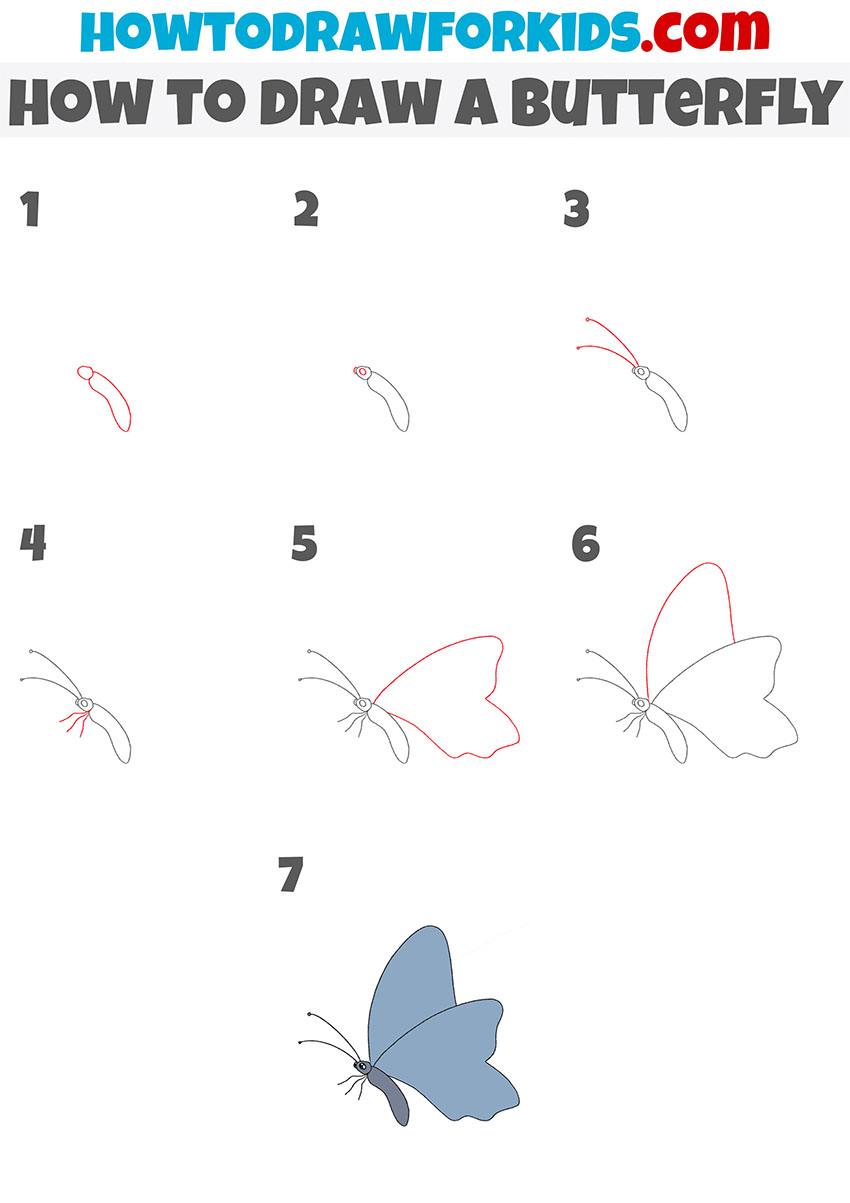 HOWTODRAWFORKIDS.com
HOW TO DRAW A BUTTERFLY

1

2

3

4

5

6

7