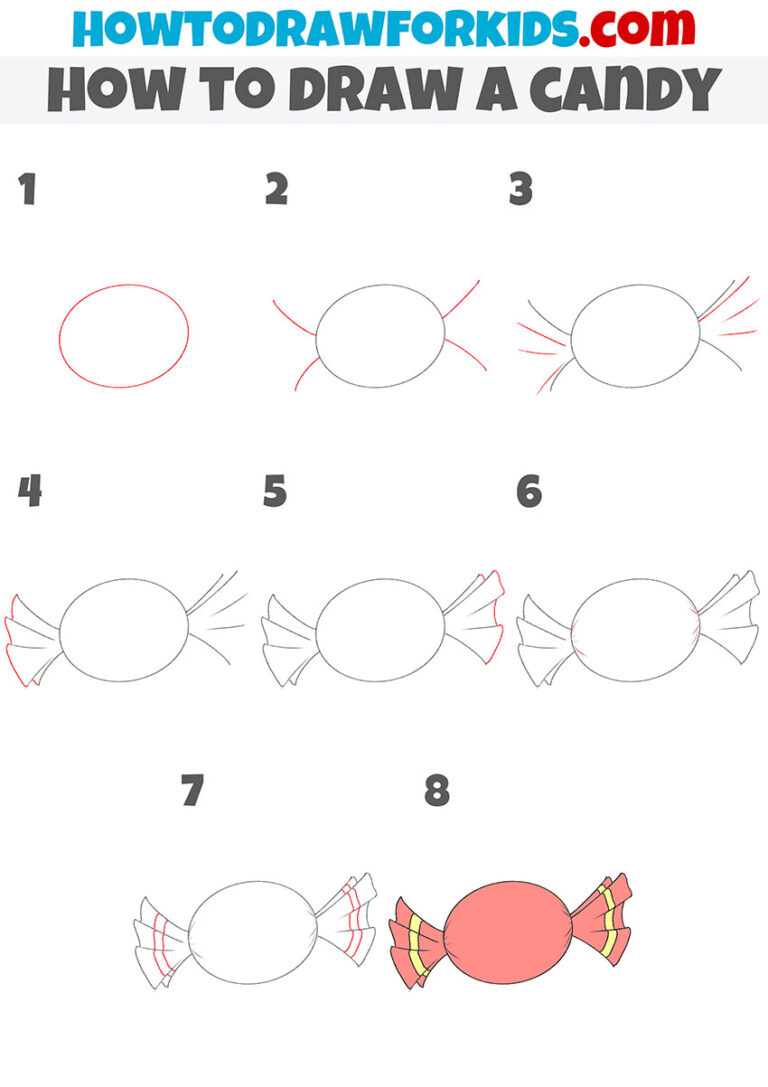 HOWTODRAWFORKIDS.com
HOW TO DRAW A CANDY

1
2
3
4
5
6
7
8