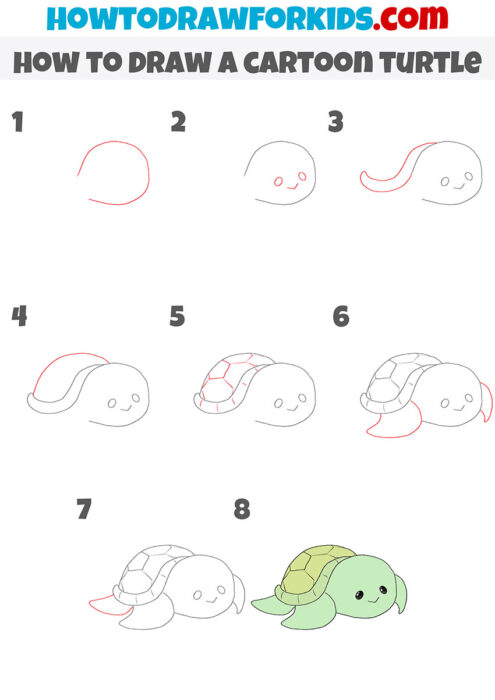 HOWTODRAWFORKIDS.com

HOW TO DRAW A CARTOON TURTLE

1

2

3

4

5

6

7

8