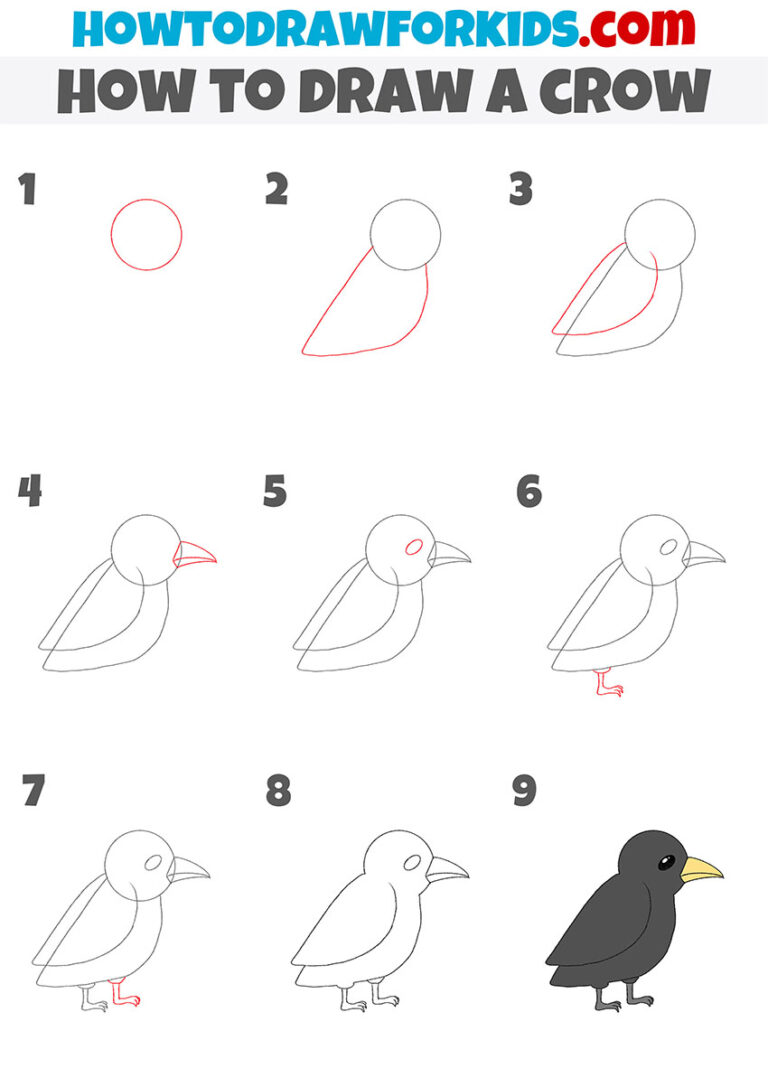 HOWTODRAWFORKIDS.com
HOW TO DRAW A CROW

1

2

3

4

5

6

7

8

9