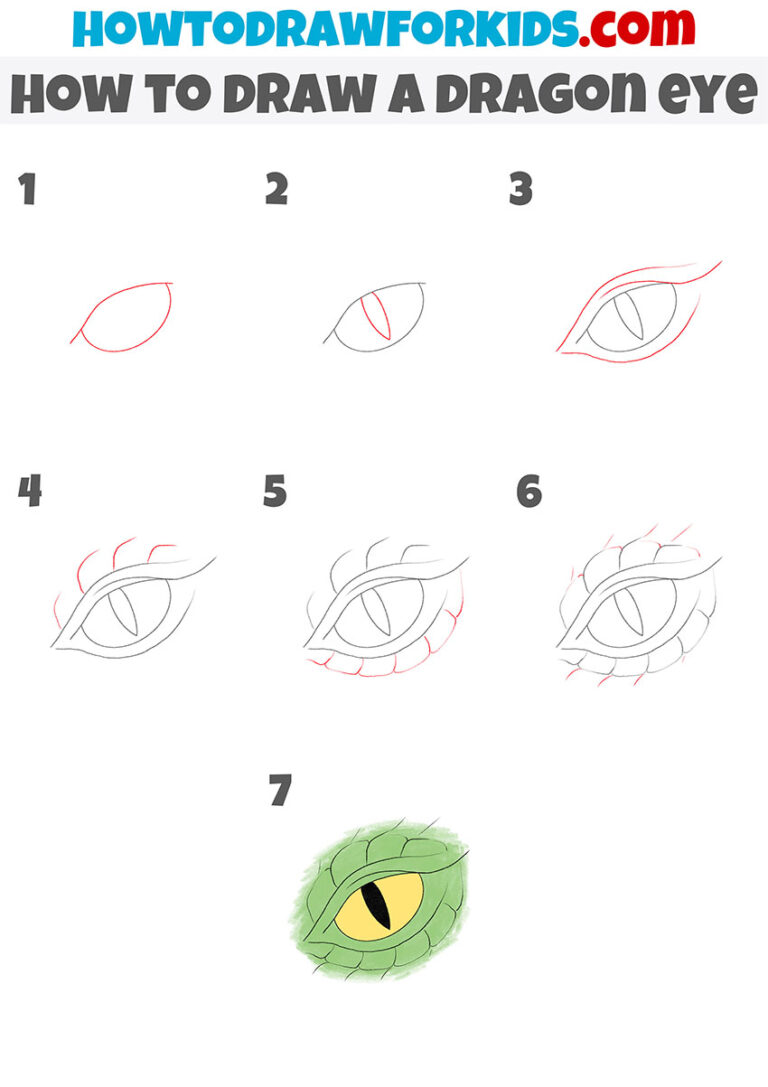 HOWTODRAWFORKIDS.com
HOW TO DRAW A DRAGON EYE

1

2

3

4

5

6

7