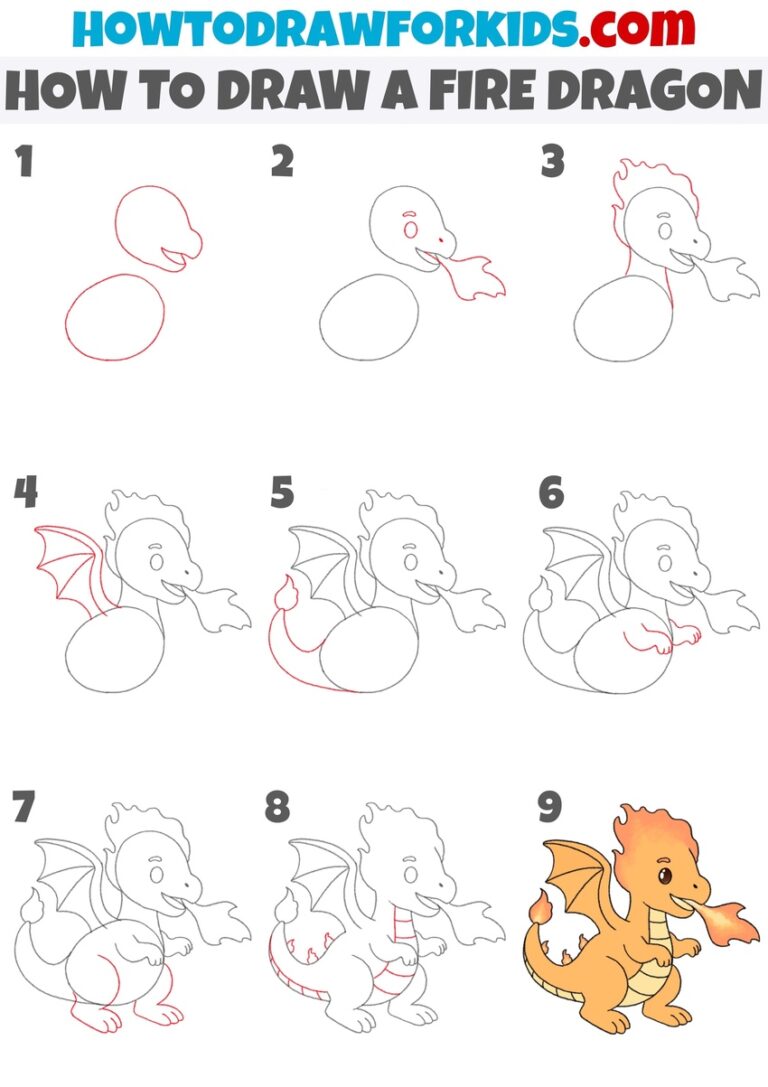 HOWTODRAWFORKIDS.com
HOW TO DRAW A FIRE DRAGON

1

2

3

4

5

6

7

8

9