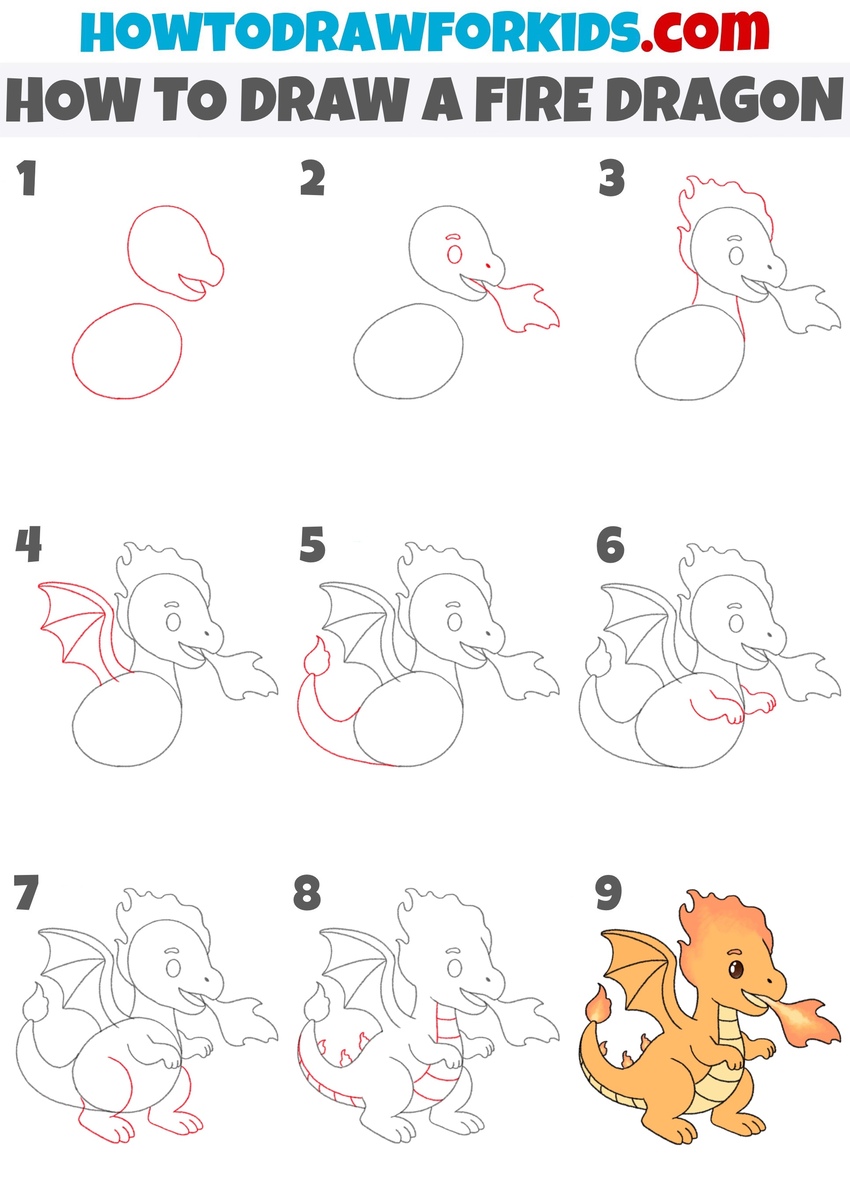 HOWTODRAWFORKIDS.com
HOW TO DRAW A FIRE DRAGON

1
2
3
4
5
6
7
8
9