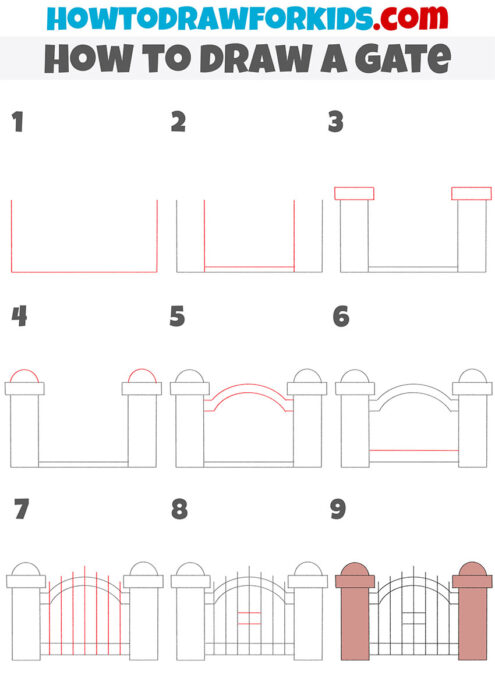 HOWTODRAWFORKIDS.com
HOW TO DRAW A GATE

1

2

3

4

5

6

7

8

9