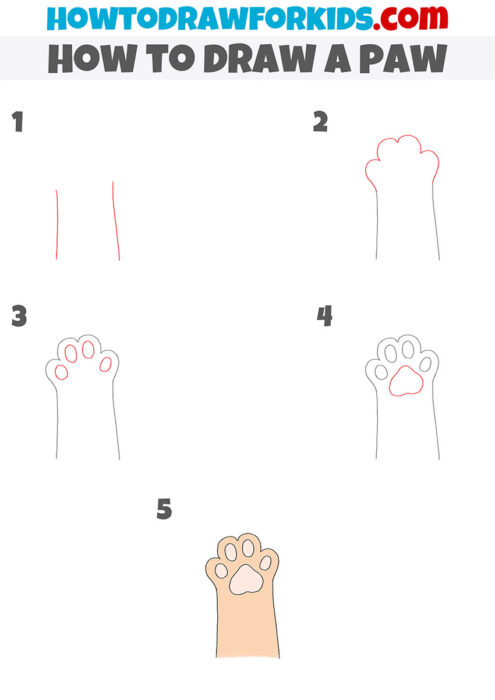 HOWTODRAWFORKIDS.com
HOW TO DRAW A PAW

1

2

3

4

5