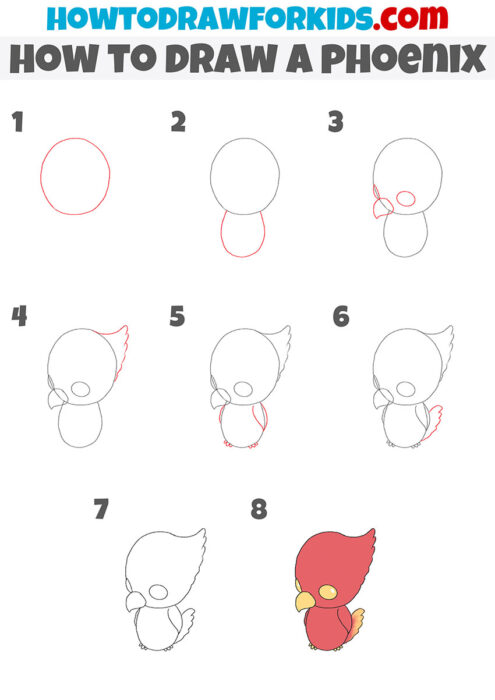 HOWTODRAWFORKIDS.com

HOW TO DRAW A PHOENIX

1

2

3

4

5

6

7

8