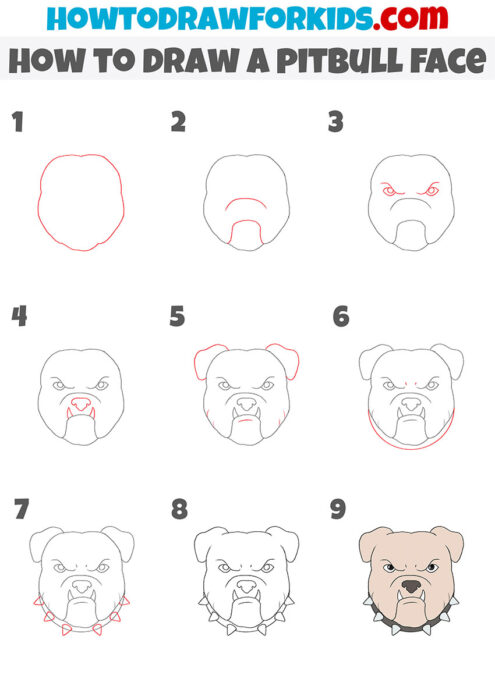 HOWTODRAWFORKIDS.com

HOW TO DRAW A PITBULL FACE

1

2

3

4

5

6

7

8

9