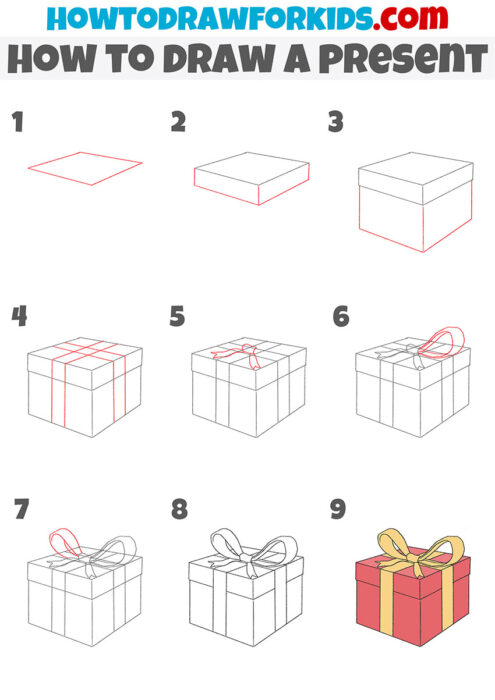 HOWTODRAWFORKIDS.com
HOW TO DRAW A PRESENT

1

2

3

4

5

6

7

8

9