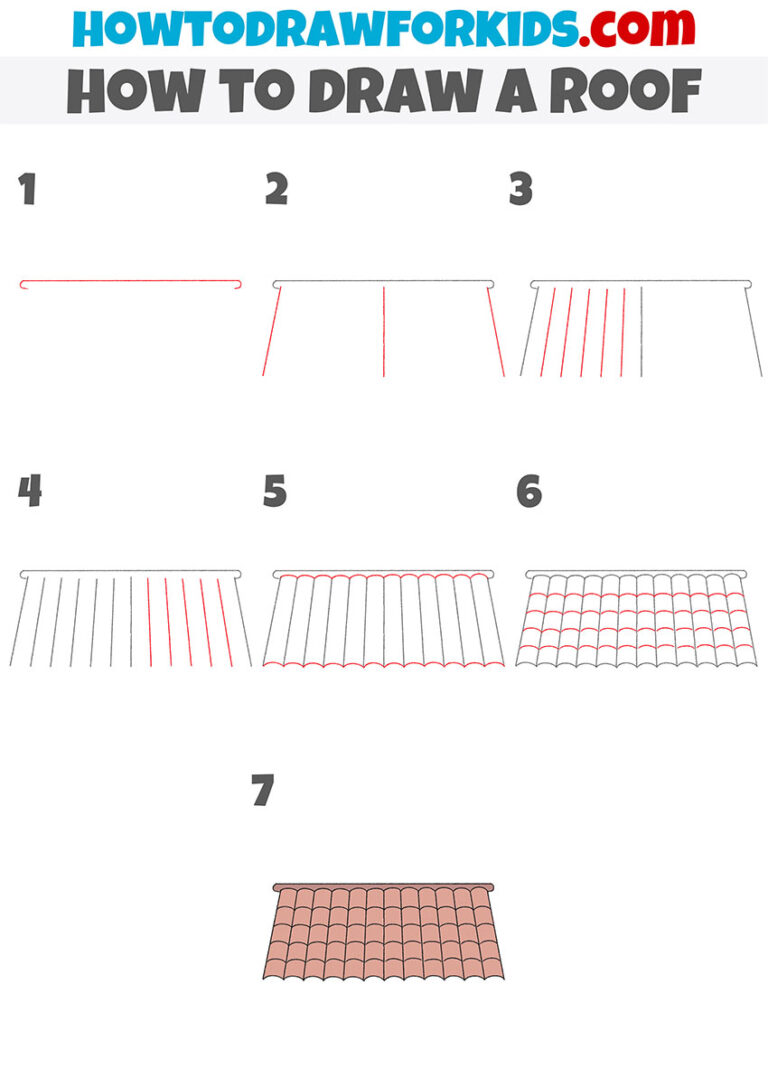 HOWTODRAWFORKIDS.com

HOW TO DRAW A ROOF

1

2

3

4

5

6

7