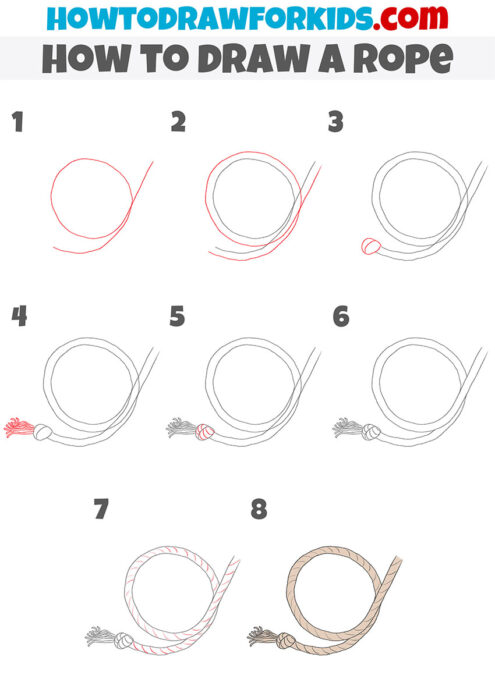 HOWTODRAWFORKIDS.com
HOW TO DRAW A ROPE

1
2
3
4
5
6
7
8