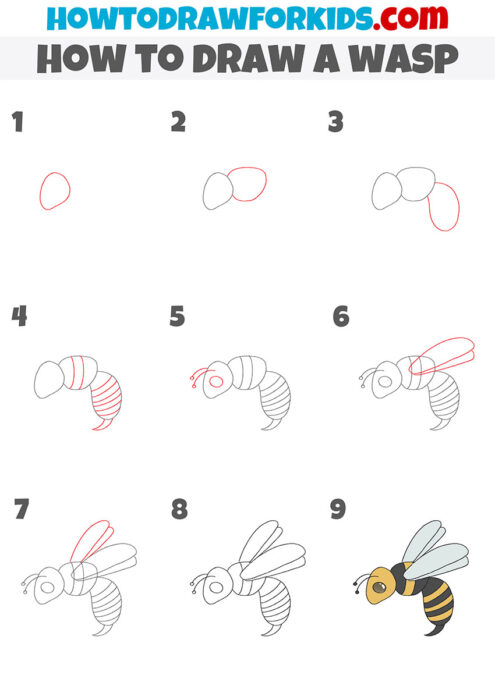 HOWTODRAWFORKIDS.com
HOW TO DRAW A WASP

1

2

3

4

5

6

7

8

9