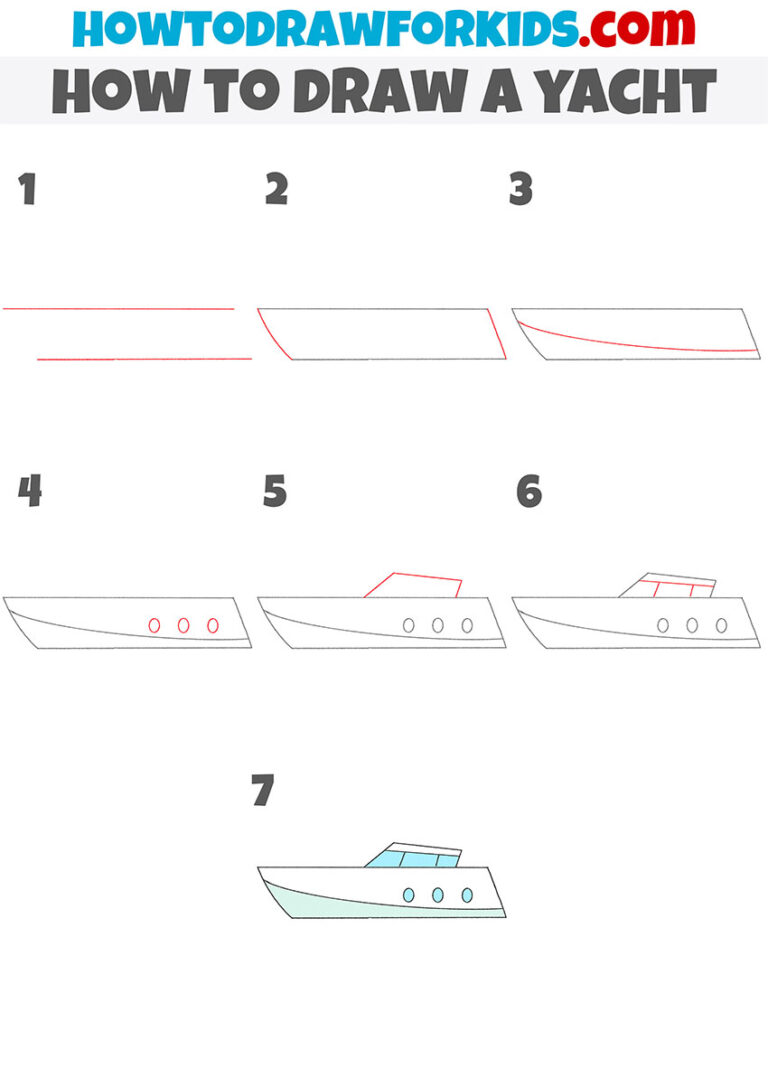 HOWTODRAWFORKIDS.com
HOW TO DRAW A YACHT

1

2

3

4

5

6

7