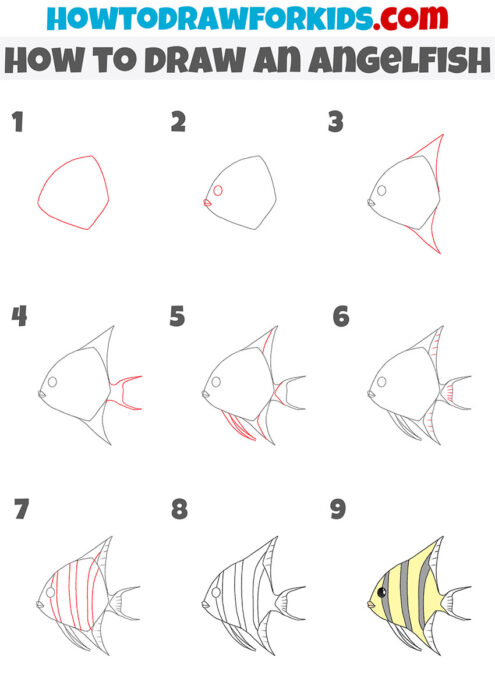 HOWTODRAWFORKIDS.com
HOW TO DRAW AN ANGELFISH

1
2
3
4
5
6
7
8
9