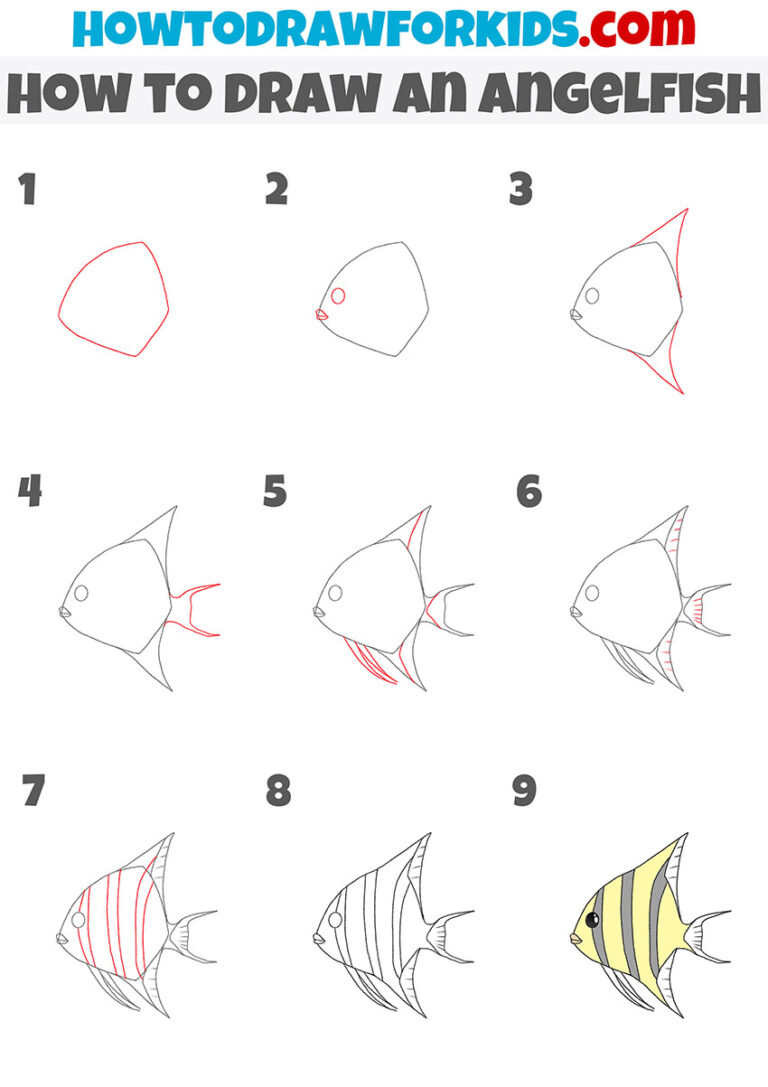 HOWTODRAWFORKIDS.com
HOW TO DRAW AN ANGELFISH

1

2

3

4

5

6

7

8

9