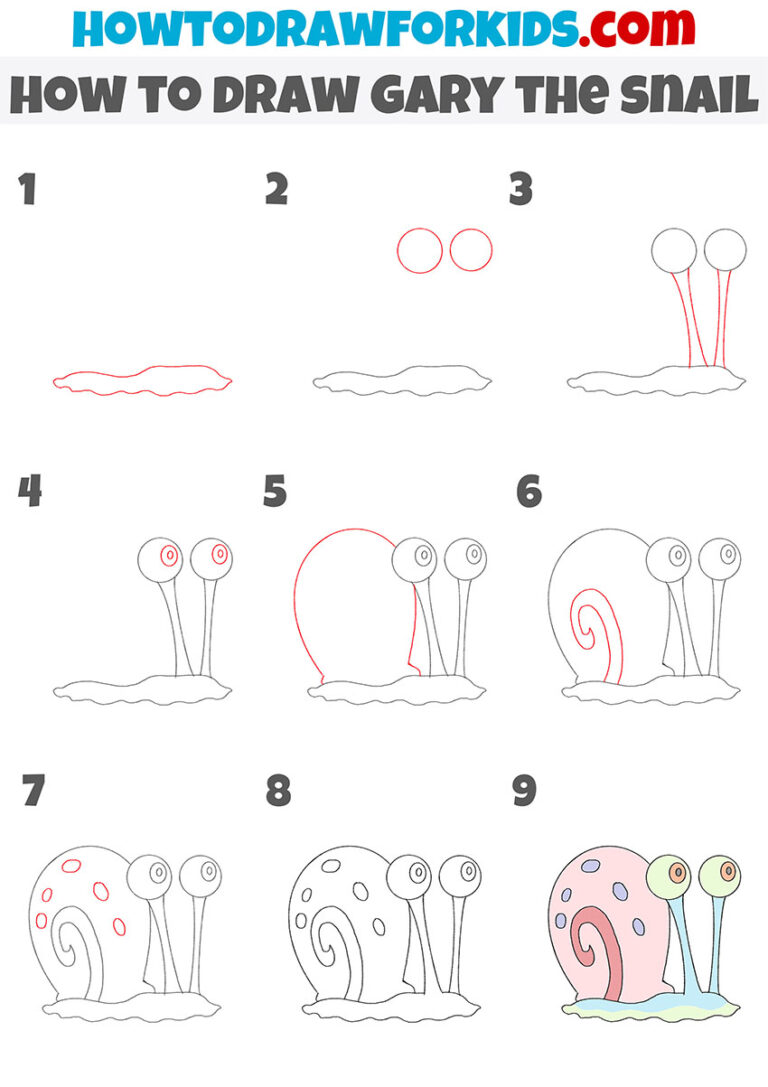 HOWTODRAWFORKIDS.com
HOW TO DRAW GARY THE SNAIL

1

2

3

4

5

6

7

8

9