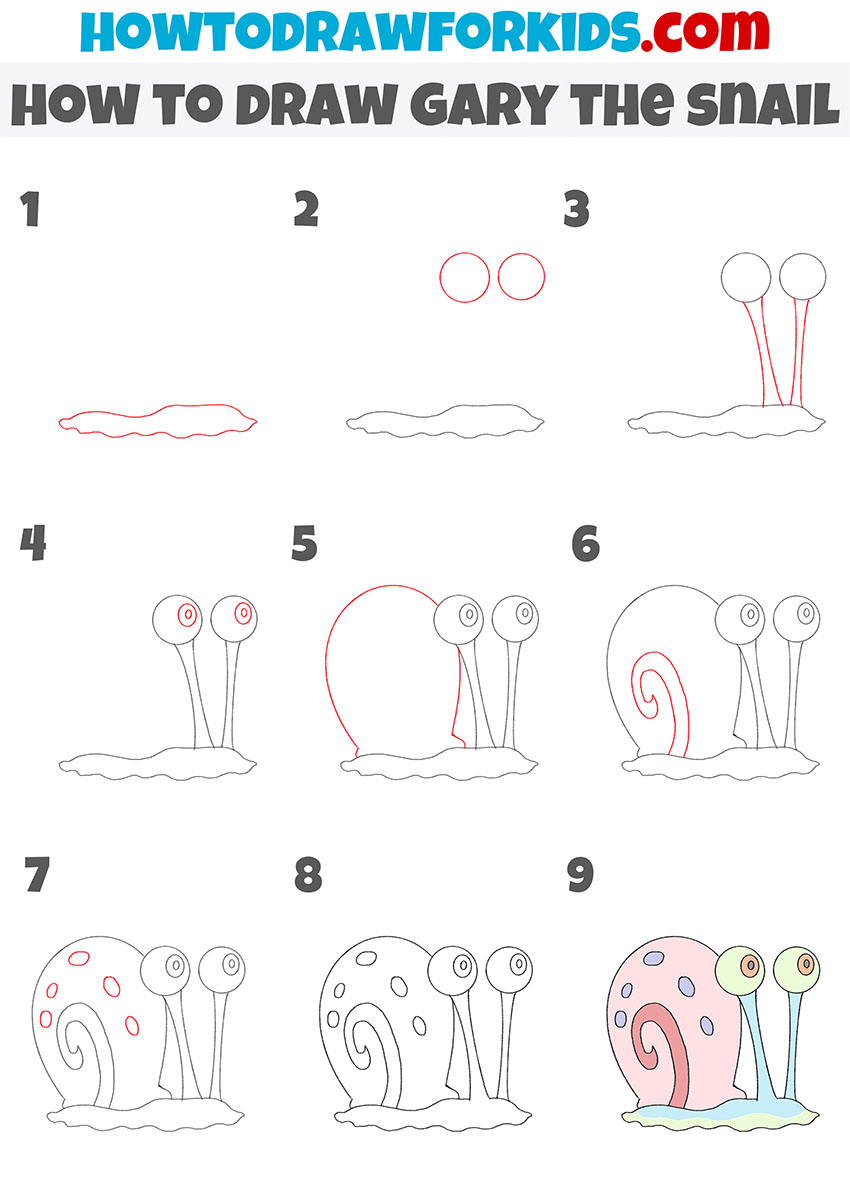 HOWTODRAWFORKIDS.com

HOW TO DRAW GARY THE SNAIL

1

2

3

4

5

6

7

8

9