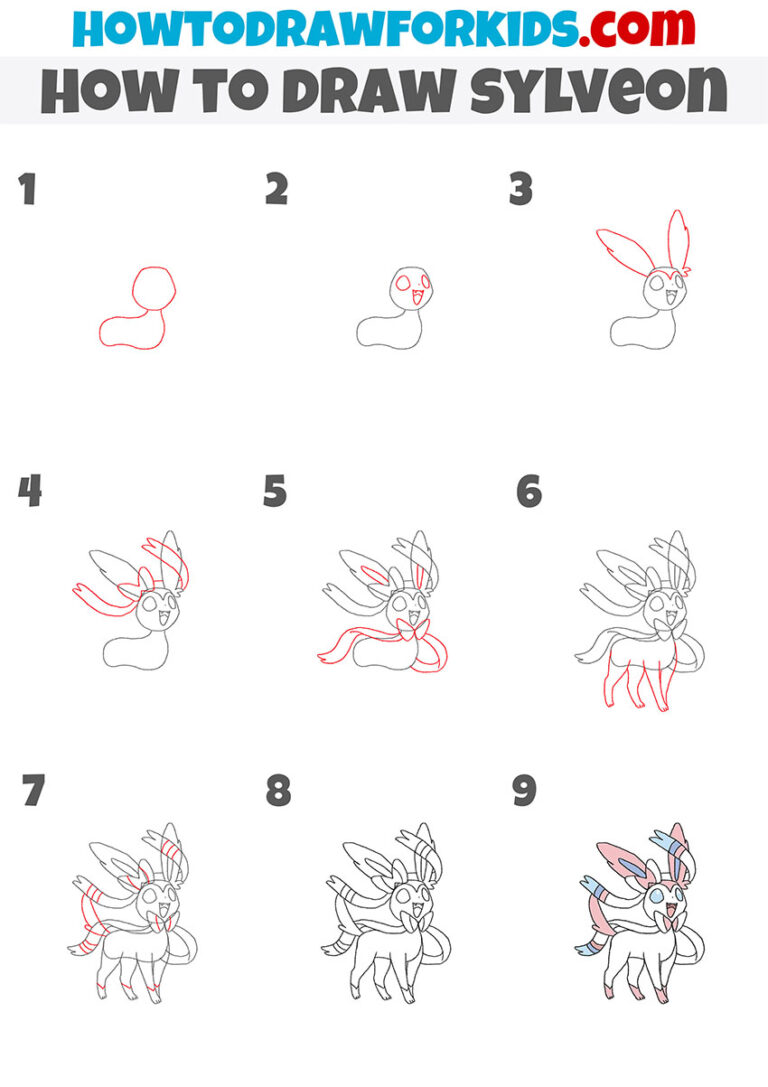 HOWTODRAWFORKIDS.com
HOW TO DRAW SYLVEON

1

2

3

4

5

6

7

8

9