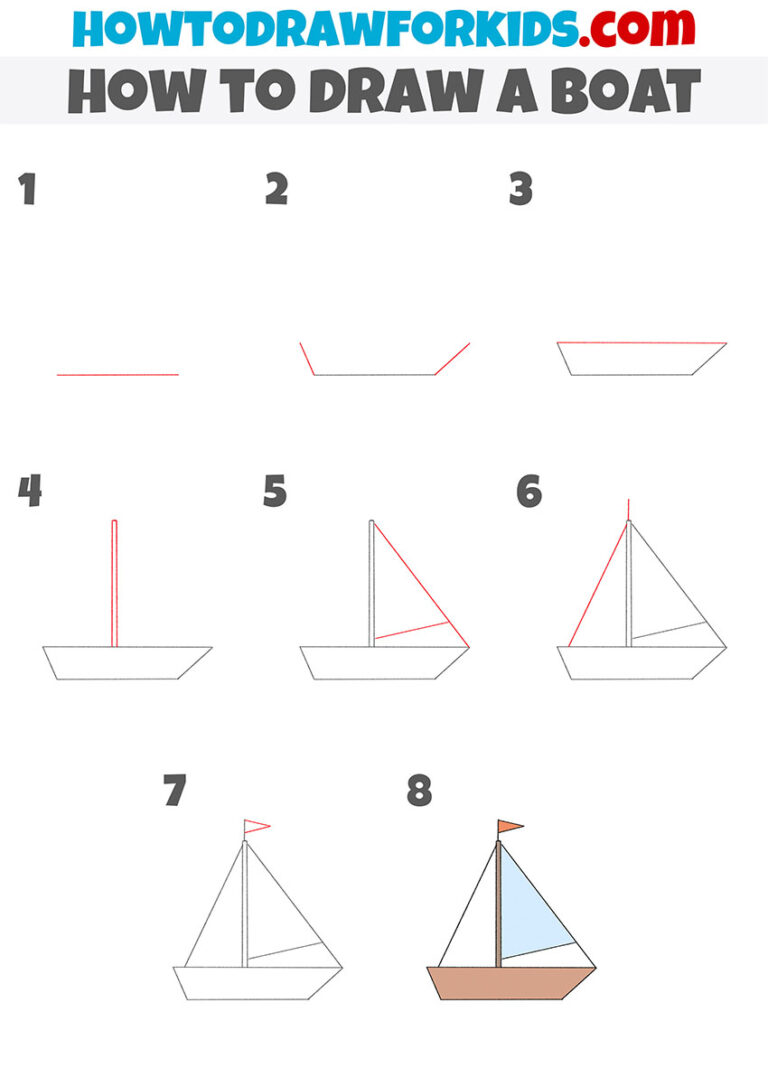 HOWTODRAWFORKIDS.com
HOW TO DRAW A BOAT

1

2

3

4

5

6

7

8