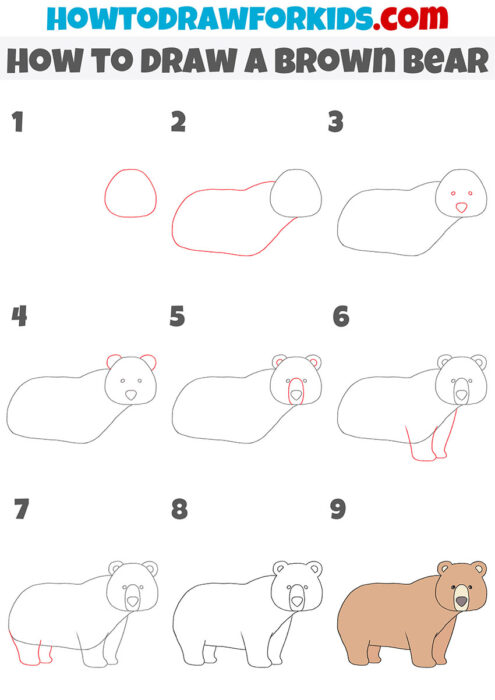 HOWTODRAWFORKIDS.com

HOW TO DRAW A BROWN BEAR

1

2

3

4

5

6

7

8

9