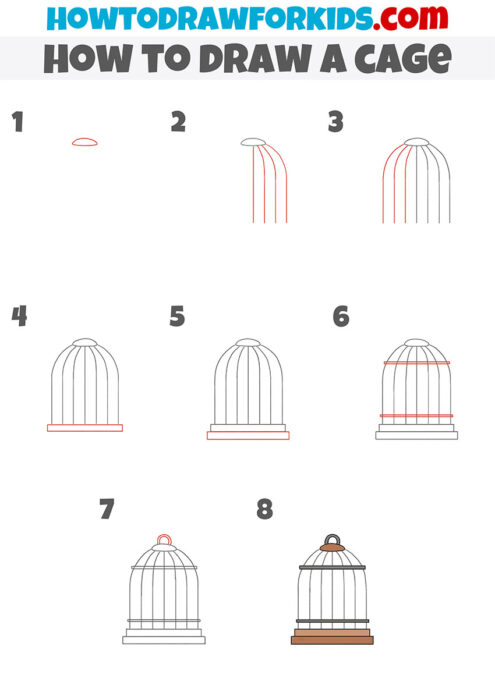 HOWTODRAWFORKIDS.com
HOW TO DRAW A CAGE

1

2

3

4

5

6

7

8