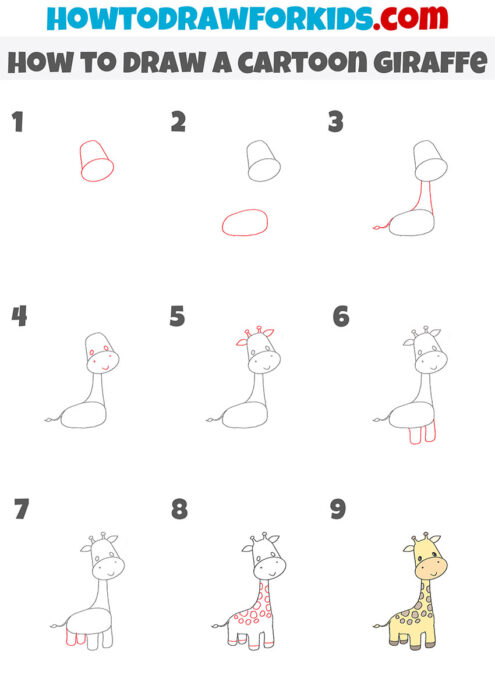 HOWTODRAWFORKIDS.com

HOW TO DRAW A CARTOON GIRAFFE

1

2

3

4

5

6

7

8

9