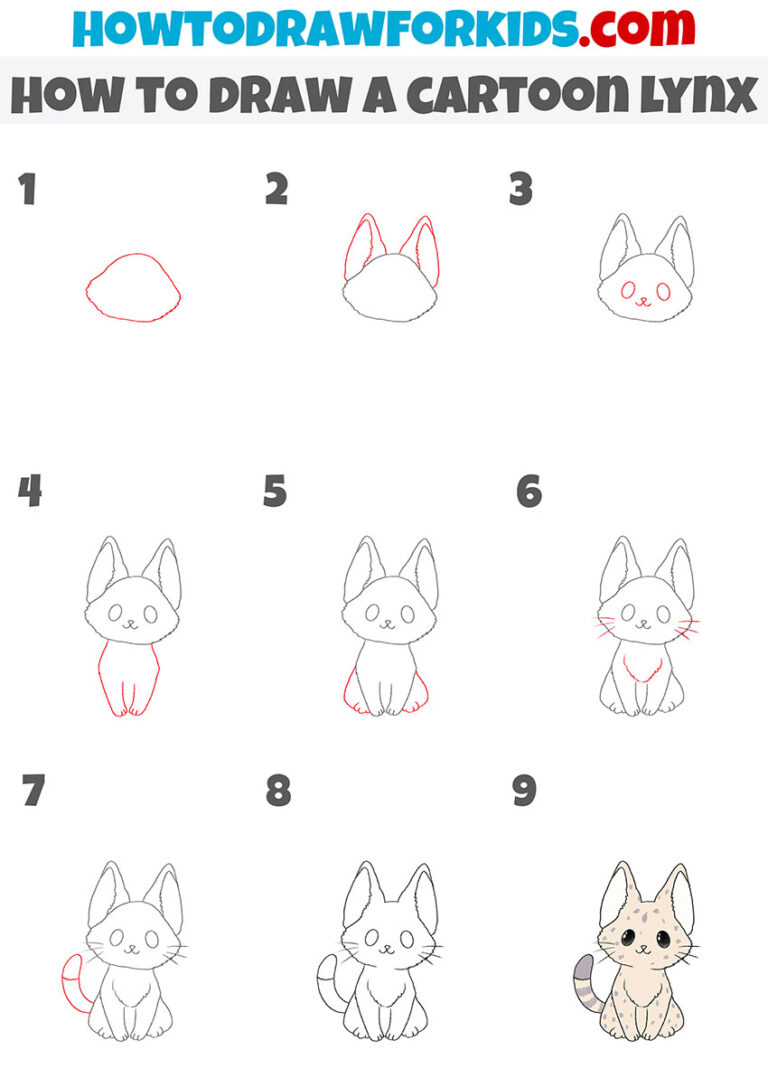 HOWTODRAWFORKIDS.com

HOW TO DRAW A CARTOON LYNX

1

2

3

4

5

6

7

8

9