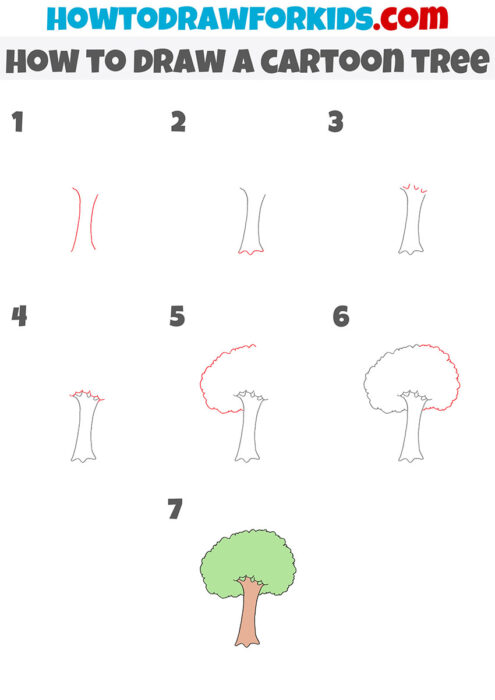 HOWTODRAWFORKIDS.com

HOW TO DRAW A CARTOON TREE

1

2

3

4

5

6

7