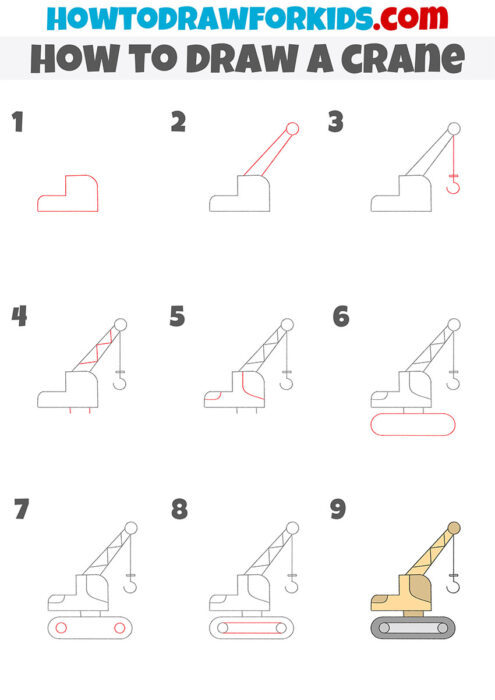 HOWTODRAWFORKIDS.com
HOW TO DRAW A CRANE

1

2

3

4

5

6

7

8

9