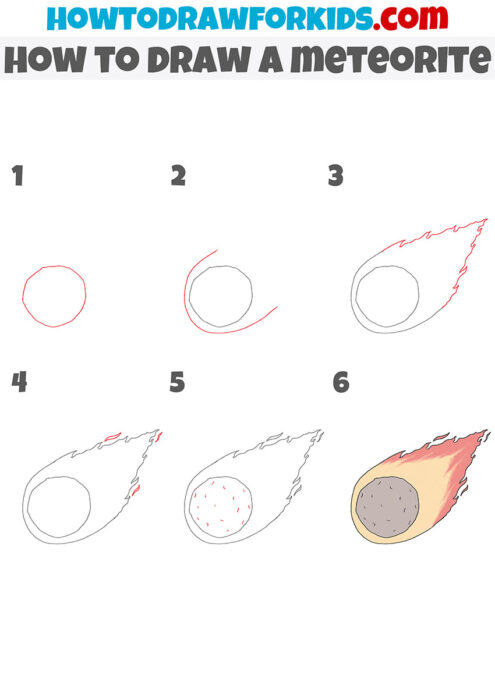 HOWTODRAWFORKIDS.com

HOW TO DRAW A METEORITE

1

2

3

4

5

6