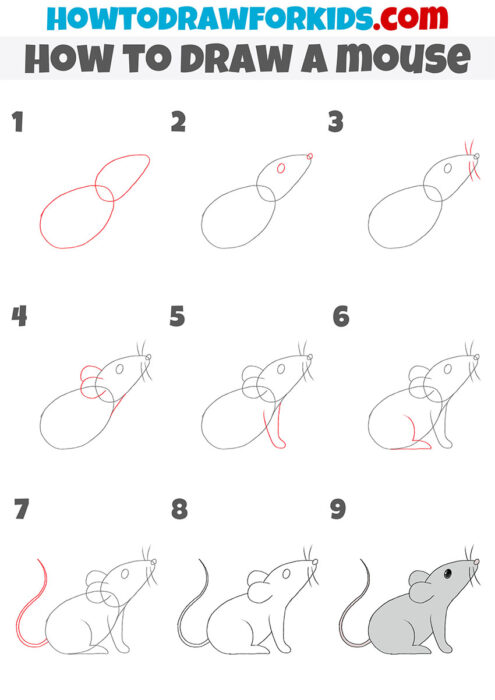 HOWTODRAWFORKIDS.com
HOW TO DRAW A MOUSE

1

2

3

4

5

6

7

8

9