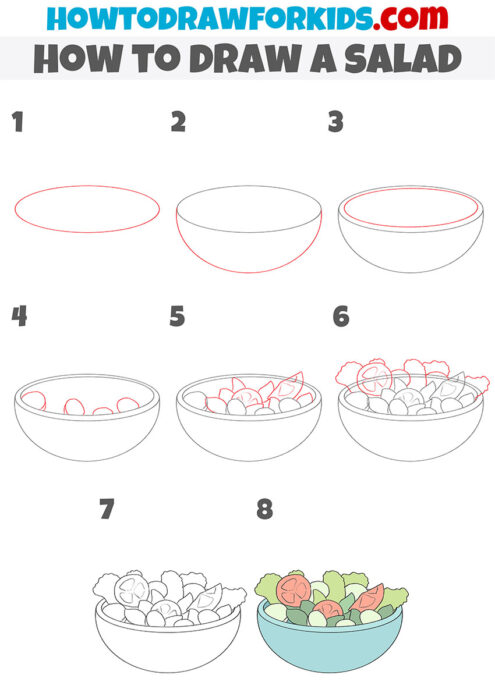 HOWTODRAWFORKIDS.com
HOW TO DRAW A SALAD

1

2

3

4

5

6

7

8