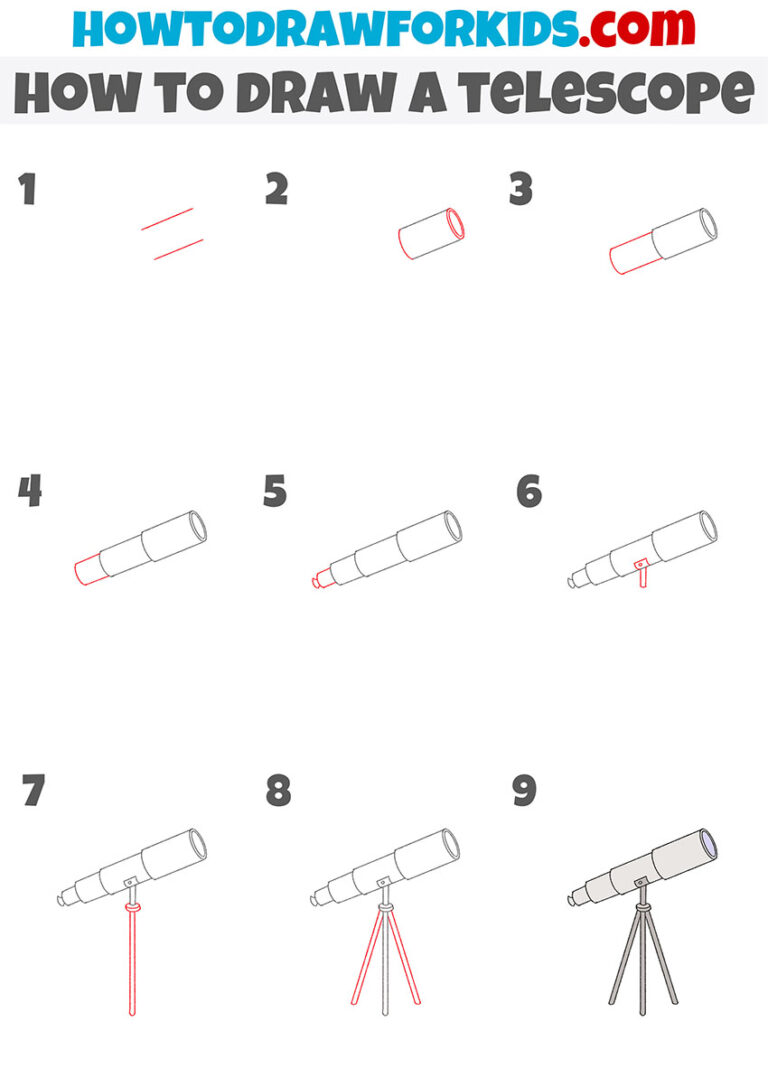 HOWTODRAWFORKIDS.com

HOW TO DRAW A TELESCOPE

1

2

3

4

5

6

7

8

9