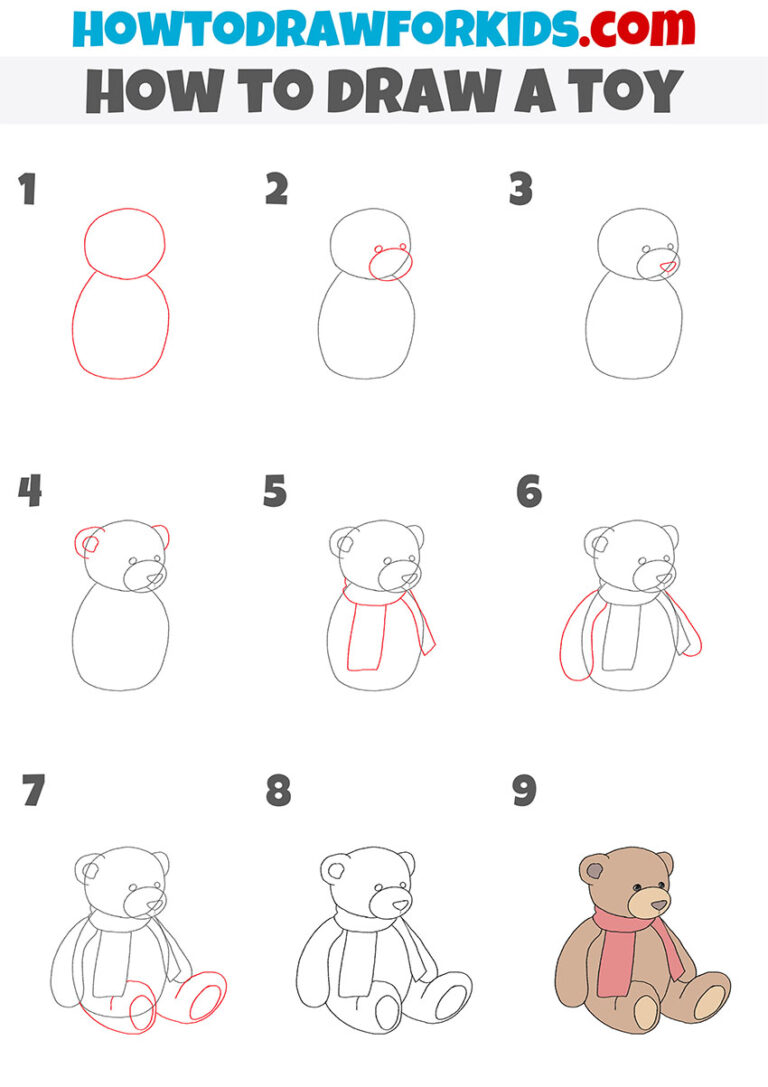 HOWTODRAWFORKIDS.com

HOW TO DRAW A TOY

1

2

3

4

5

6

7

8

9