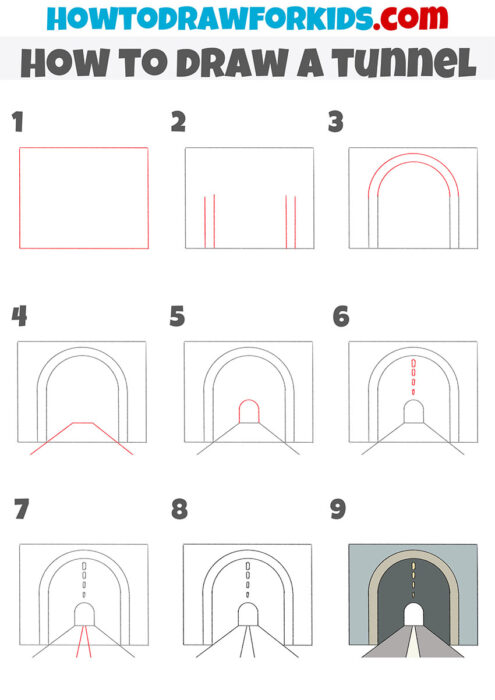 HOWTODRAWFORKIDS.com
HOW TO DRAW A TUNNEL

1

2

3

4

5

6

7

8

9