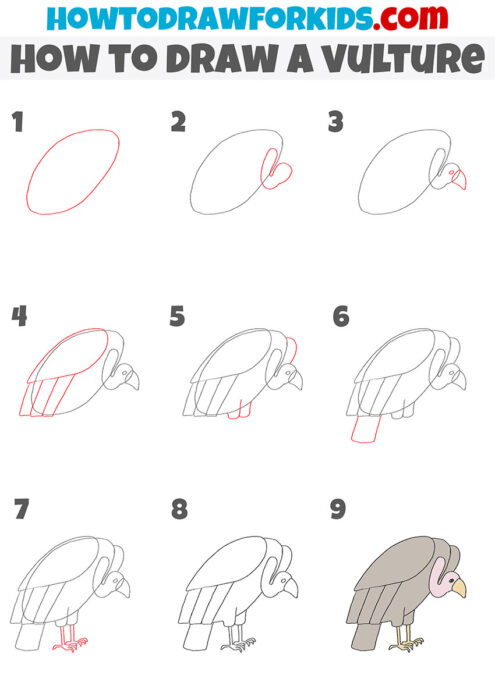 HOWTODRAWFORKIDS.com
HOW TO DRAW A VULTURE

1
2
3
4
5
6
7
8
9