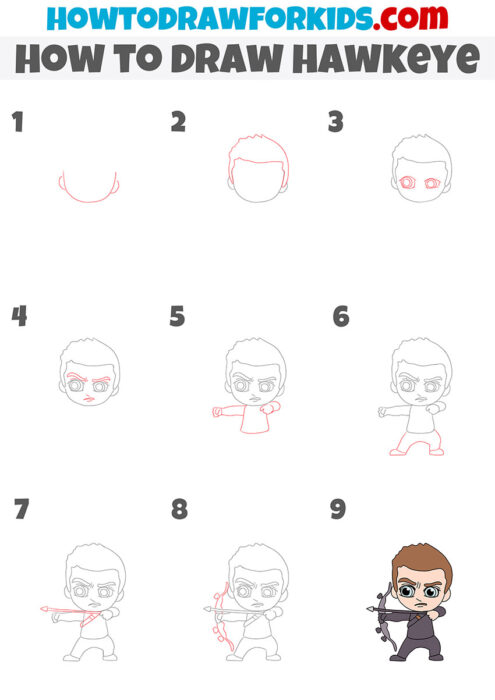 HOWTODRAWFORKIDS.com
HOW TO DRAW HAWKEYE

1

2

3

4

5

6

7

8

9