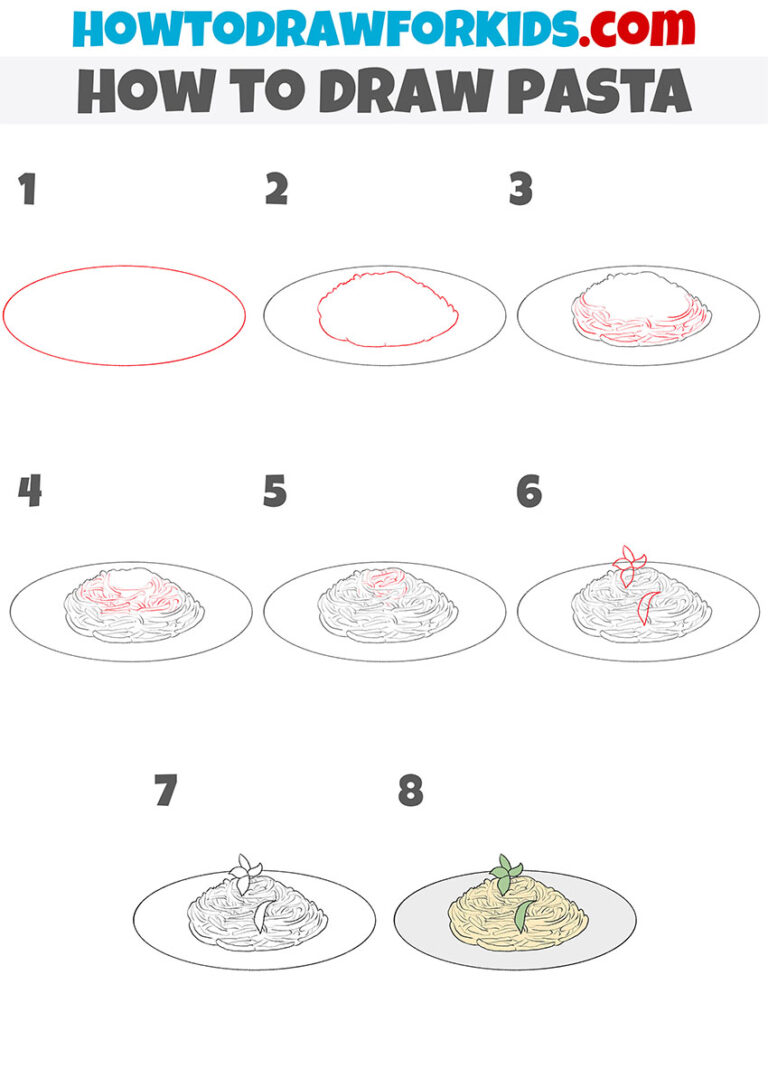 HOWTODRAWFORKIDS.com
HOW TO DRAW PASTA

1

2

3

4

5

6

7

8