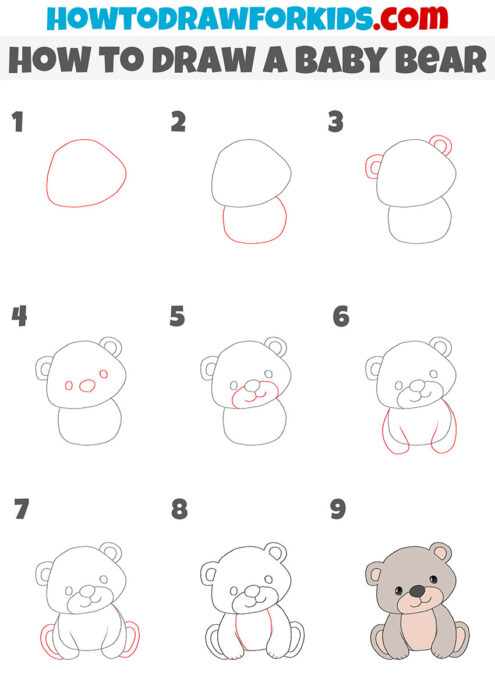 HOWTODRAWFORKIDS.com

HOW TO DRAW A BABY BEAR

1

2

3

4

5

6

7

8

9