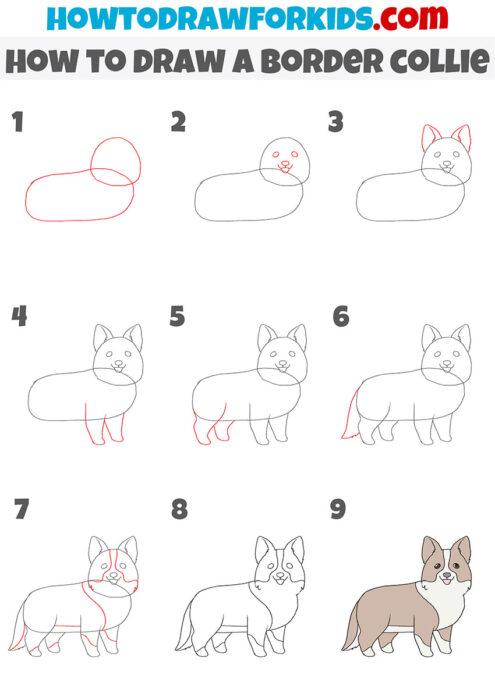 HOWTODRAWFORKIDS.com

HOW TO DRAW A BORDER COLLIE

1

2

3

4

5

6

7

8

9