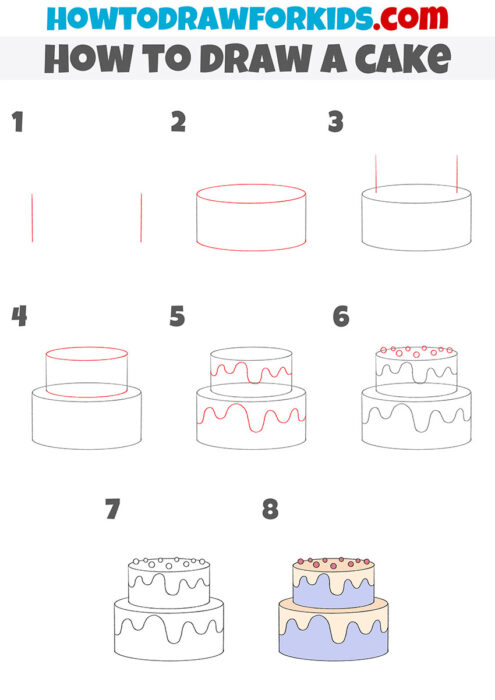 HOWTODRAWFORKIDS.com
HOW TO DRAW A CAKE

1

2

3

4

5

6

7

8