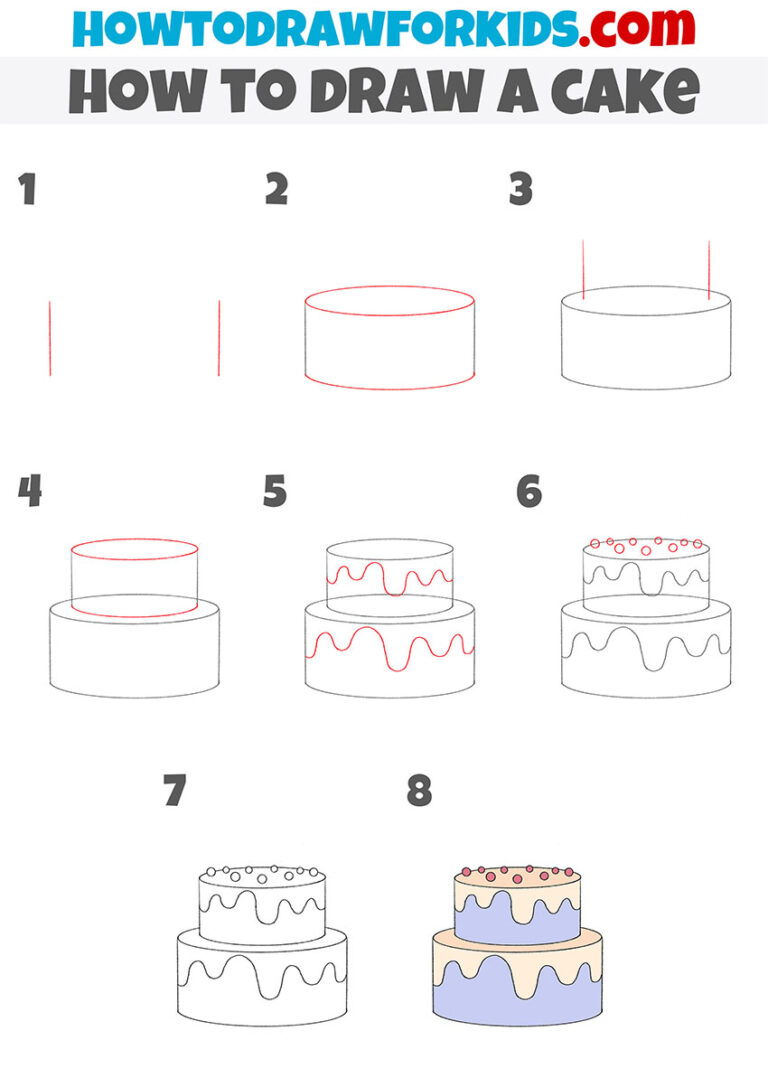 HOWTODRAWFORKIDS.com
HOW TO DRAW A CAKE

1

2

3

4

5

6

7

8