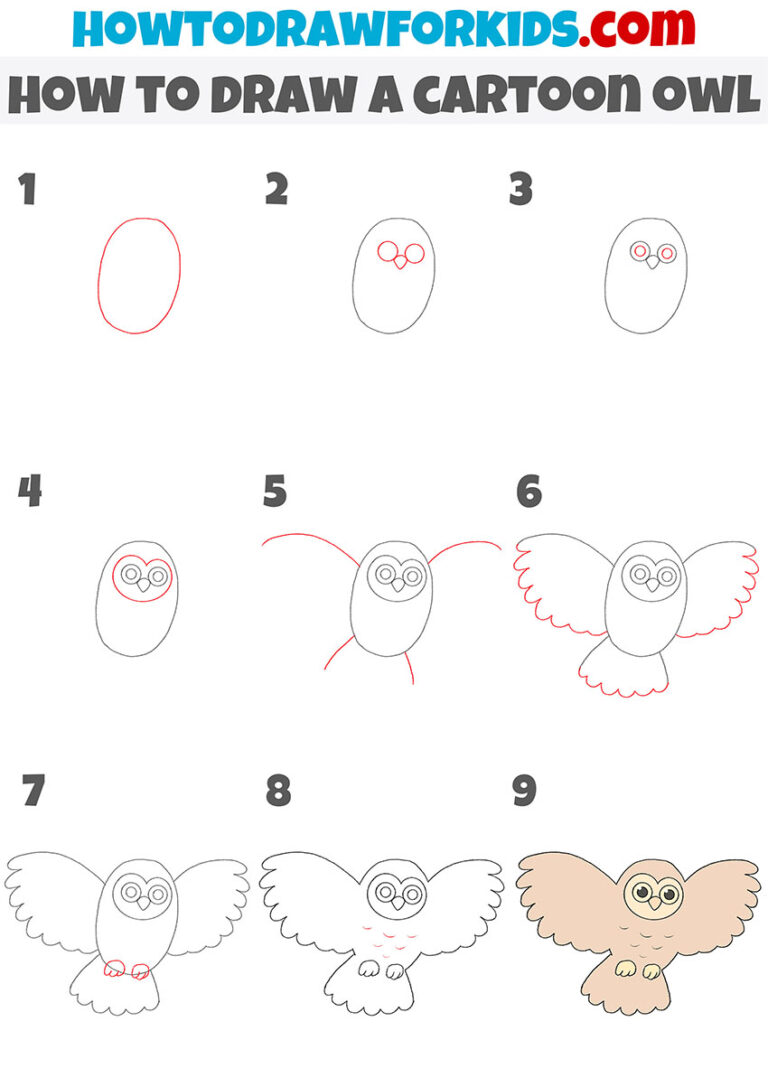 HOWTODRAWFORKIDS.com

HOW TO DRAW A CARTOON OWL

1

2

3

4

5

6

7

8

9