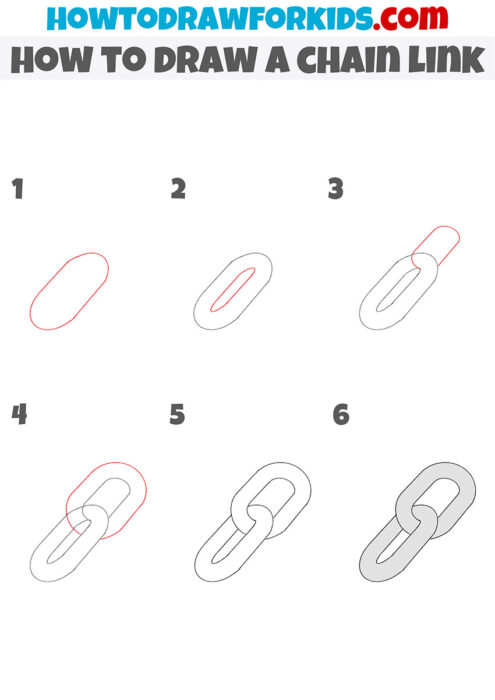 HOWTODRAWFORKIDS.com
HOW TO DRAW A CHAIN LINK

1

2

3

4

5

6