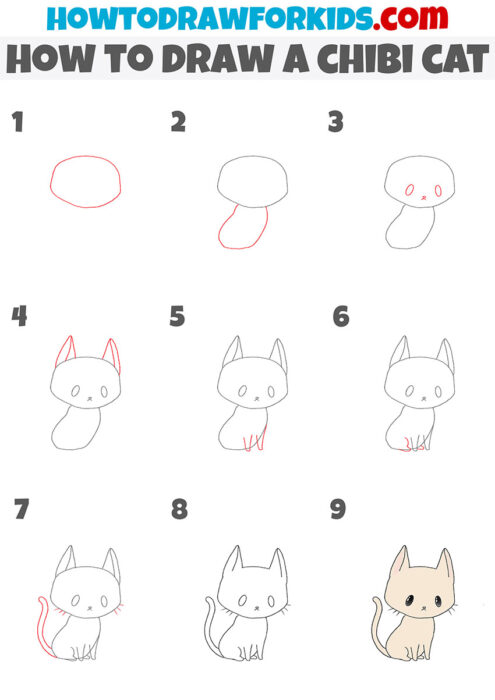 HOWTODRAWFORKIDS.com
HOW TO DRAW A CHIBI CAT

1

2

3

4

5

6

7

8

9