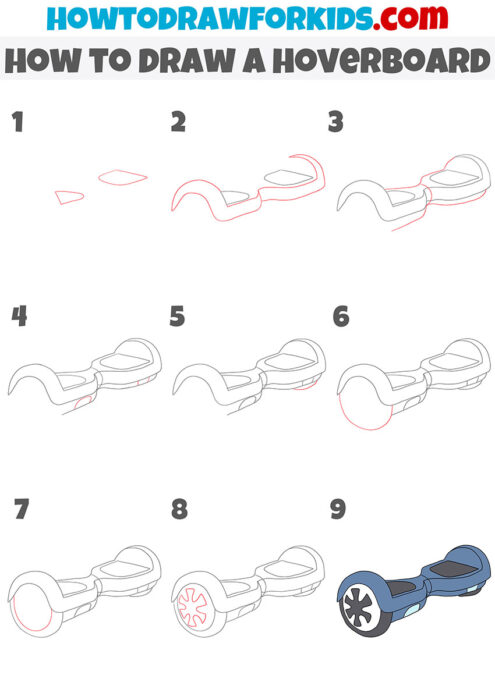 HOWTODRAWFORKIDS.com

HOW TO DRAW A HOVERBOARD

1

2

3

4

5

6

7

8

9