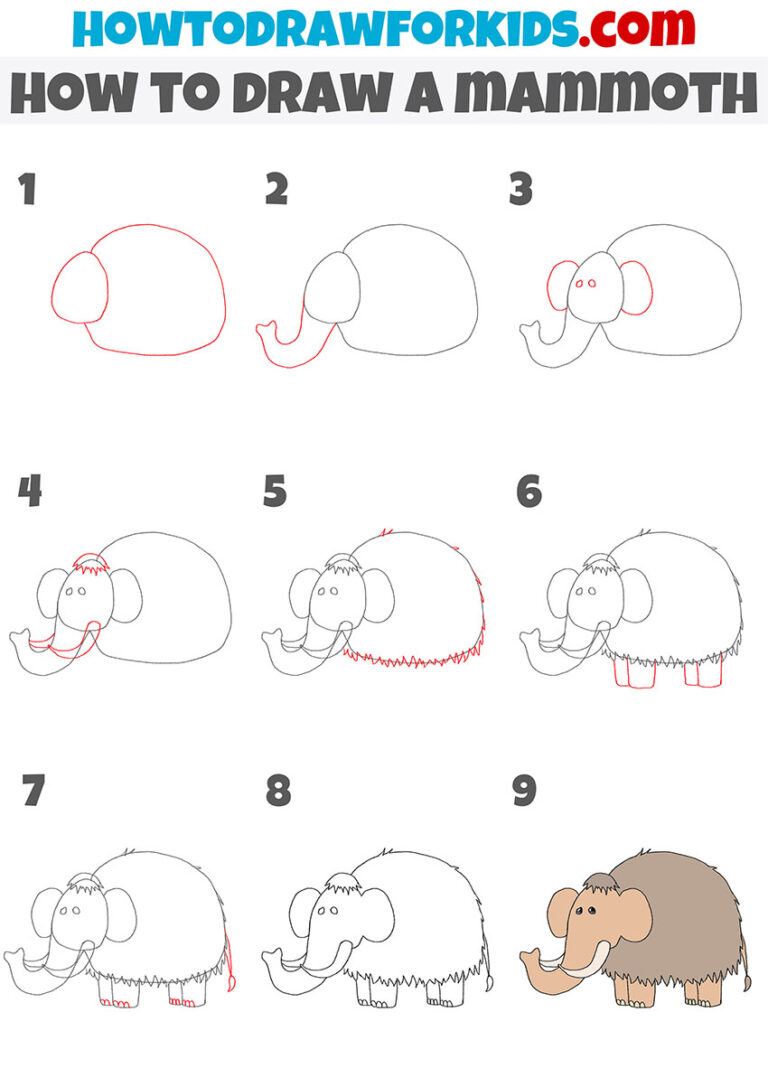 HOWTODRAWFORKIDS.com

HOW TO DRAW A MAMMOTH

1

2

3

4

5

6

7

8

9